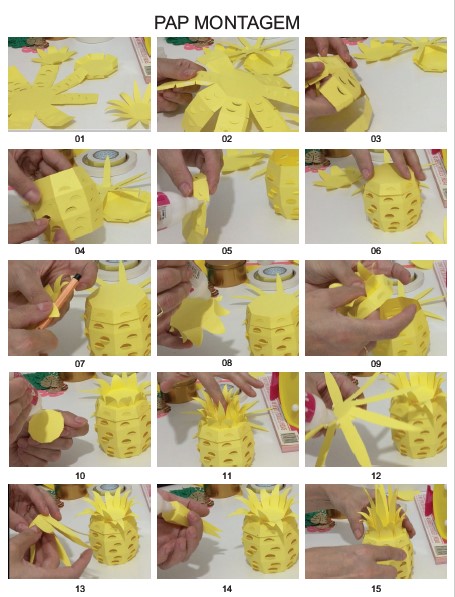 PAP MONTAGEM

01

02

03

04

05

06

07

08

09

10

11

12

13

14

15